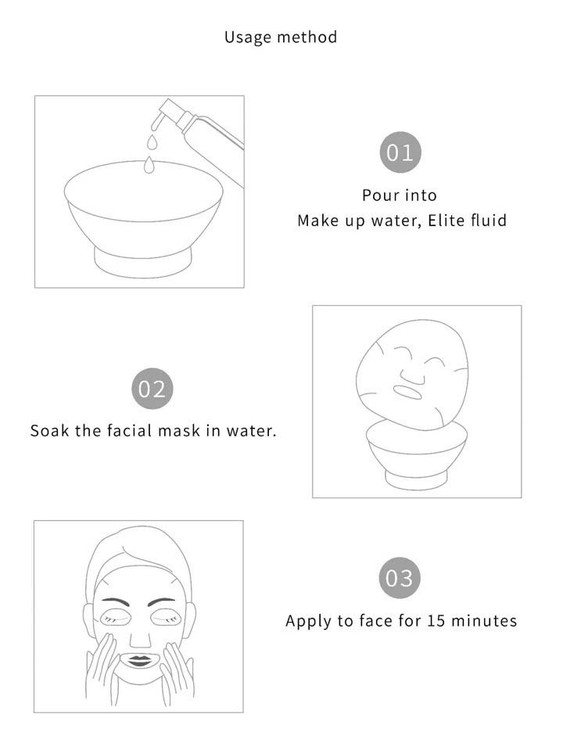 Usage method

01

Pour into
Make up water, Elite fluid

02

Soak the facial mask in water.

03

Apply to face for 15 minutes